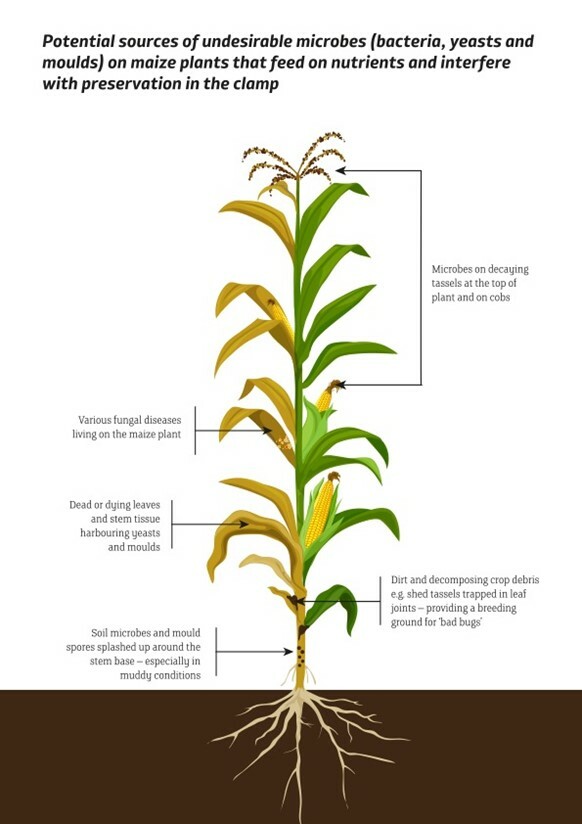 Potential sources of undesirable microbes (bacteria, yeasts and moulds) on maize plants that feed on nutrients and interfere with preservation in the clamp

Microbes on decaying tassels at the top of plant and on cobs

Various fungal diseases living on the maize plant

Dead or dying leaves and stem tissue harbouring yeasts and moulds

Dirt and decomposing crop debris e.g. shed tassels trapped in leaf joints – providing a breeding ground for 'bad bugs'

Soil microbes and mould spores splashed up around the stem base – especially in muddy conditions